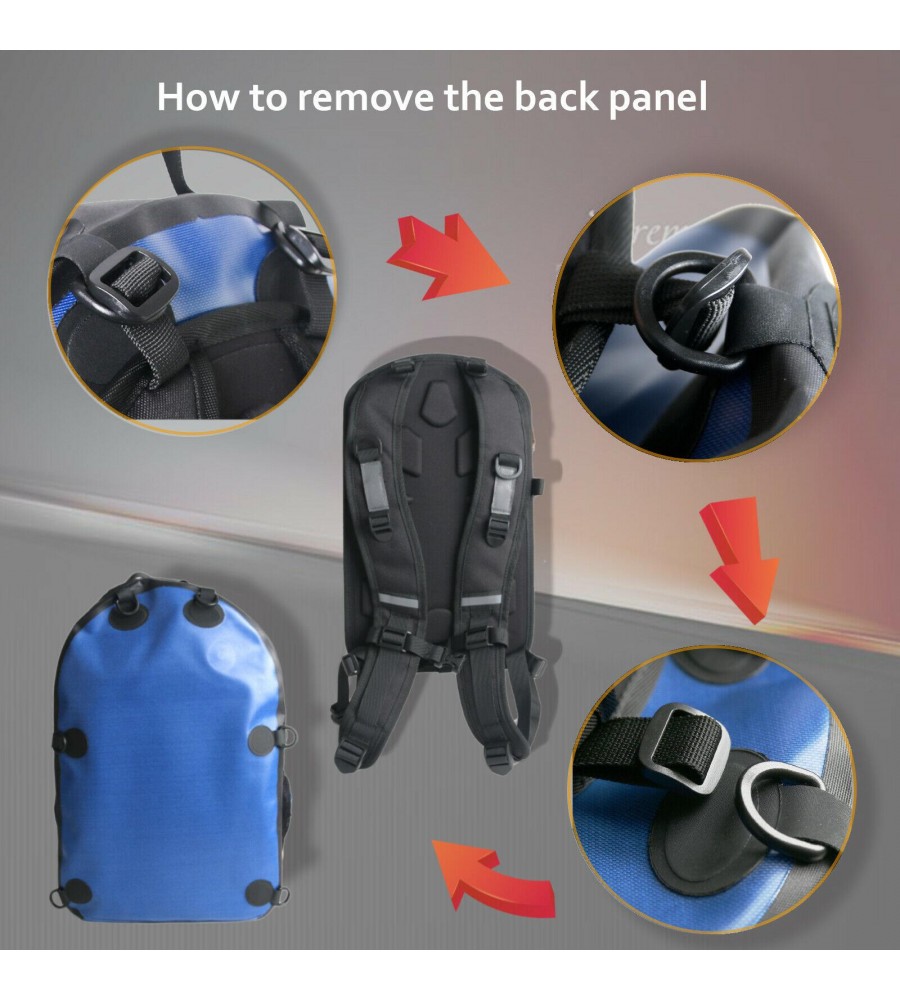 How to remove the back panel