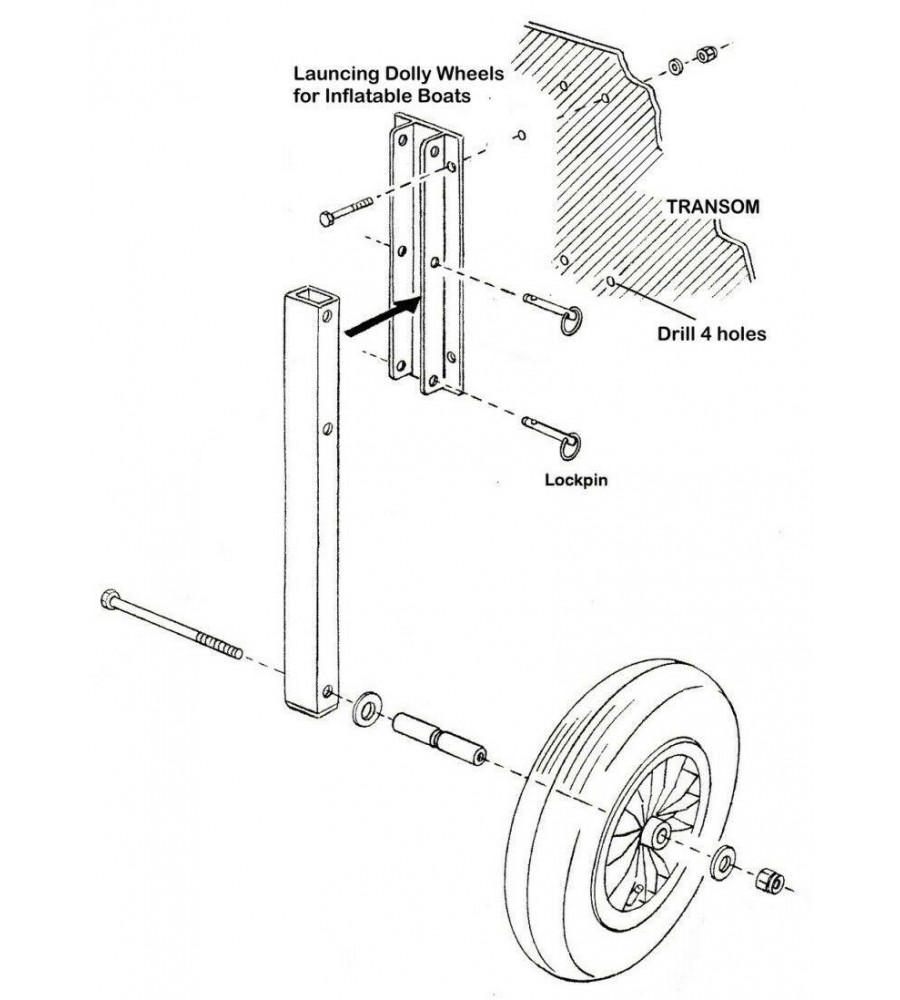 Launcing Dolly Wheels for Inflatable Boats

TRANSOM

Drill 4 holes

Lockpin