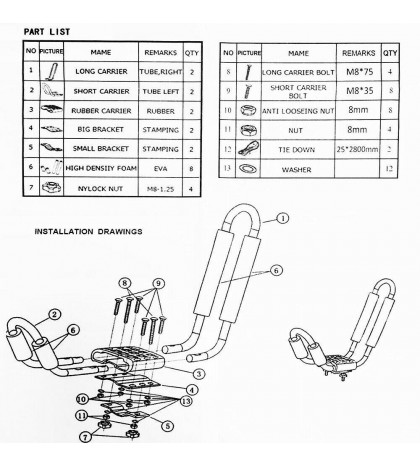 PART LIST

| NO | PICTURE | MAME | REMARKS | QTY |
|---|---|---|---|---|
| 1 | | LONG CARRIER | TUBE,RIGHT | 2 |
| 2 | | SHORT CARRIER | TUBE LEFT | 2 |
| 3 | | RUBBER CARRIER | RUBBER | 2 |
| 4 | | BIG BRACKET | STAMPING | 2 |
| 5 | | SMALL BRACKET | STAMPING | 2 |
| 6 | | HIGH DENSIIY FOAM | EVA | 8 |
| 7 | | NYLOCK NUT | M8-1.25 | 4 |

| NO | PICTURE | MAME | REMARKS | QTY |
|---|---|---|---|---|
| 8 | | LONG CARRIER BOLT | M8*75 | 4 |
| 9 | | SHORT CARRIER BOLT | M8*35 | 8 |
| 10 | | ANTI LOOSEING NUT | 8mm | 8 |
| 11 | | NUT | 8mm | 4 |
| 12 | | TIE DOWN | 25*2800mm | 2 |
| 13 | | WASHER | | 12 |

INSTALLATION DRAWINGS

1
6
8
9
2
6
3
4
10
13
11
5
7