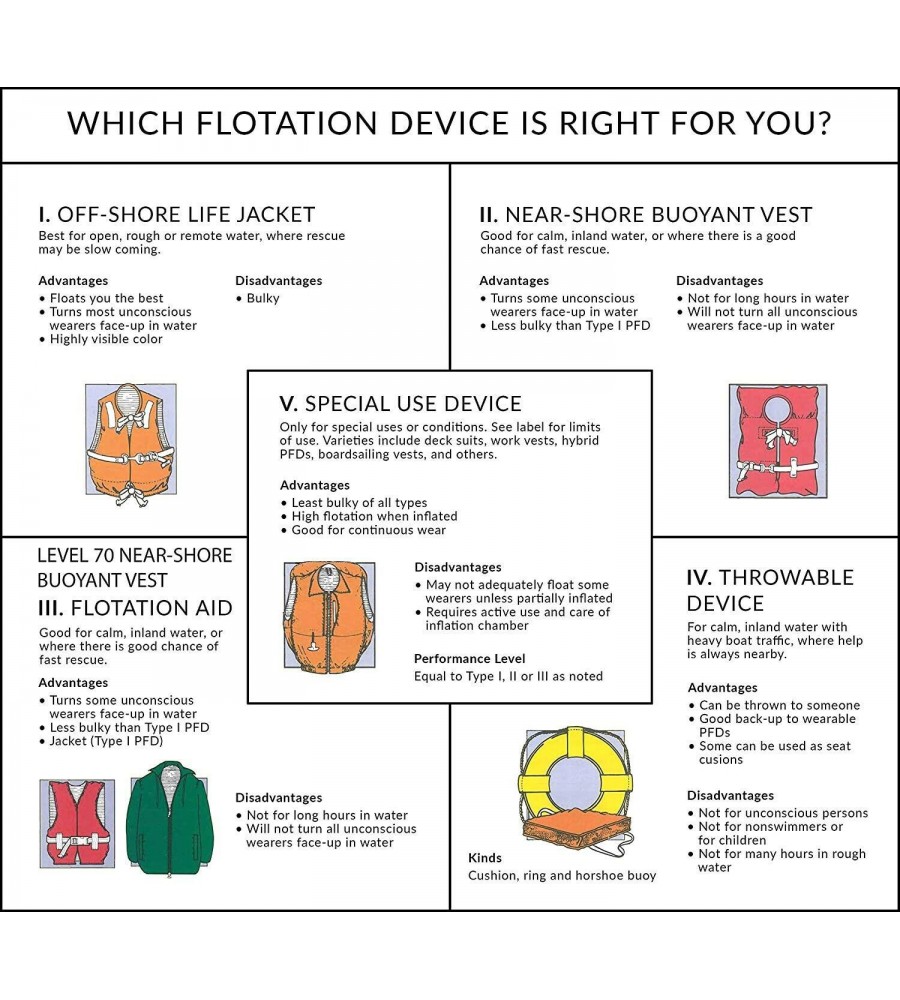 WHICH FLOTATION DEVICE IS RIGHT FOR YOU?

I. OFF-SHORE LIFE JACKET
Best for open, rough or remote water, where rescue may be slow coming.

Advantages
• Floats you the best
• Turns most unconscious wearers face-up in water
• Highly visible color

Disadvantages
• Bulky

II. NEAR-SHORE BUOYANT VEST
Good for calm, inland water, or where there is a good chance of fast rescue.

Advantages
• Turns some unconscious wearers face-up in water
• Less bulky than Type I PFD

Disadvantages
• Not for long hours in water
• Will not turn all unconscious wearers face-up in water

V. SPECIAL USE DEVICE
Only for special uses or conditions. See label for limits of use. Varieties include deck suits, work vests, hybrid PFDs, boardsailing vests, and others.

Advantages
• Least bulky of all types
• High flotation when inflated
• Good for continuous wear

Disadvantages
• May not adequately float some wearers unless partially inflated
• Requires active use and care of inflation chamber

Performance Level
Equal to Type I, II or III as noted

LEVEL 70 NEAR-SHORE BUOYANT VEST
III. FLOTATION AID
Good for calm, inland water, or where there is good chance of fast rescue.

Advantages
• Turns some unconscious wearers face-up in water
• Less bulky than Type I PFD
• Jacket (Type I PFD)

Disadvantages
• Not for long hours in water
• Will not turn all unconscious wearers face-up in water

IV. THROWABLE DEVICE
For calm, inland water with heavy boat traffic, where help is always nearby.

Advantages
• Can be thrown to someone
• Good back-up to wearable PFDs
• Some can be used as seat cusions

Disadvantages
• Not for unconscious persons
• Not for nonswimmers or for children
• Not for many hours in rough water

Kinds
Cushion, ring and horshoe buoy