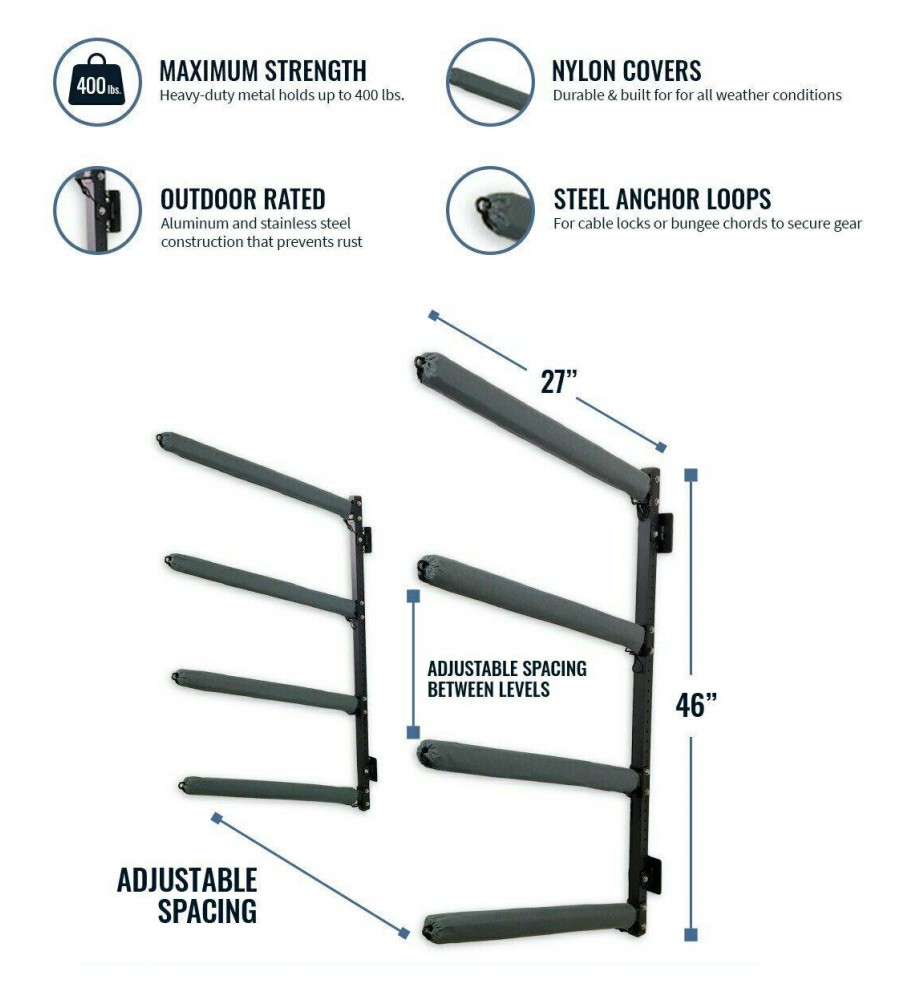 400 lbs.

MAXIMUM STRENGTH
Heavy-duty metal holds up to 400 lbs.

NYLON COVERS
Durable & built for for all weather conditions

OUTDOOR RATED
Aluminum and stainless steel construction that prevents rust

STEEL ANCHOR LOOPS
For cable locks or bungee chords to secure gear

27"

ADJUSTABLE SPACING BETWEEN LEVELS

46"

ADJUSTABLE SPACING