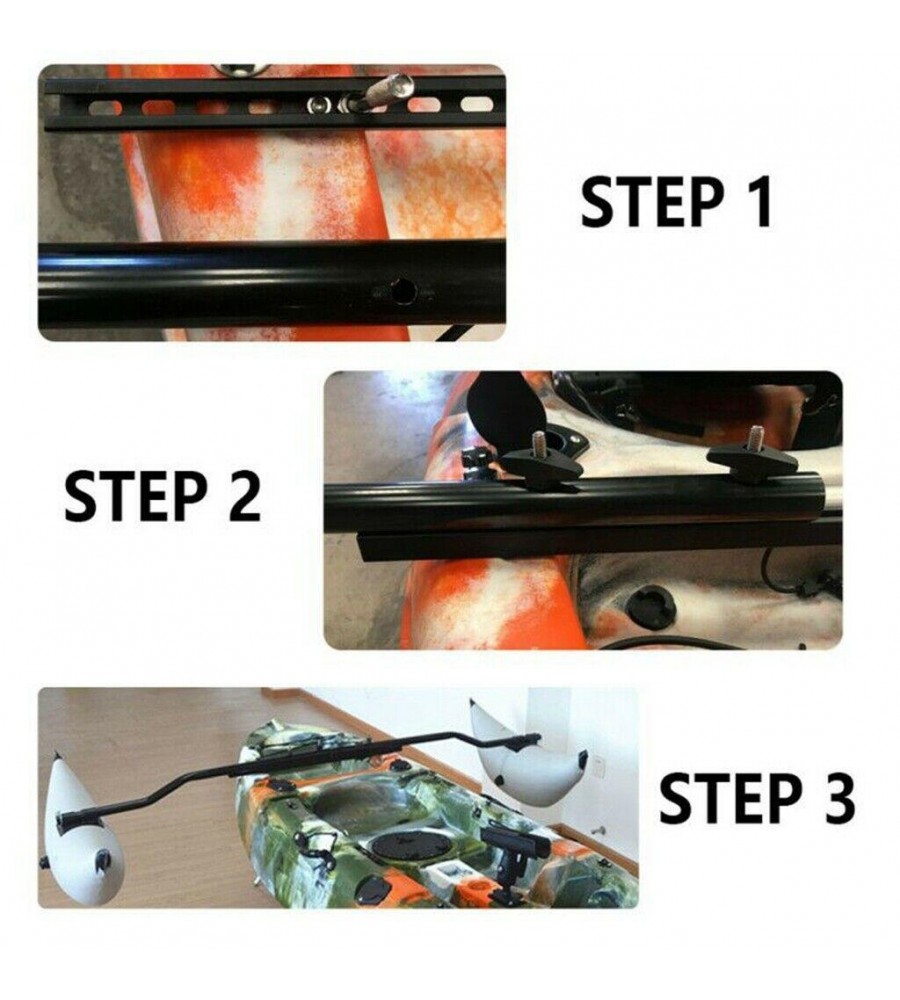 STEP 1

STEP 2

STEP 3