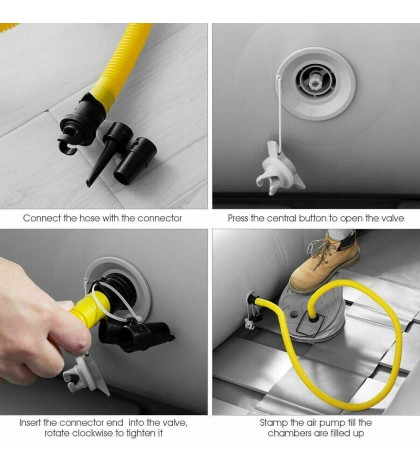 Connect the hose with the connector

Press the central button to open the valve

Insert the connector end into the valve, rotate clockwise to tighten it

Stamp the air pump till the chambers are filled up