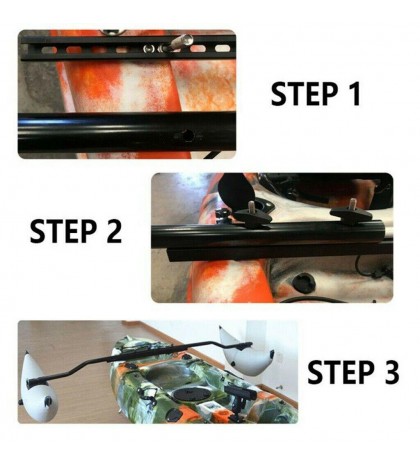 STEP 1

STEP 2

STEP 3