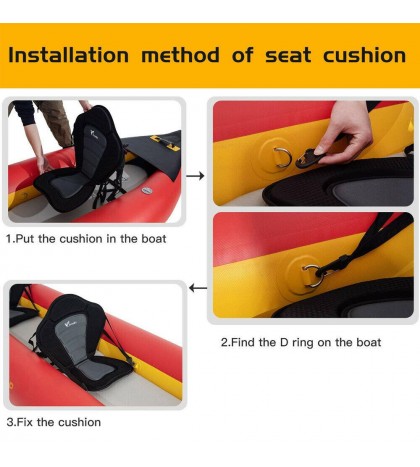 Installation method of seat cushion

1.Put the cushion in the boat

2.Find the D ring on the boat

3.Fix the cushion