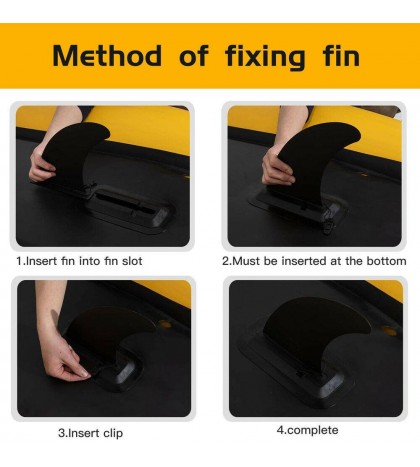 Method of fixing fin

1.Insert fin into fin slot

2.Must be inserted at the bottom

3.Insert clip

4.complete