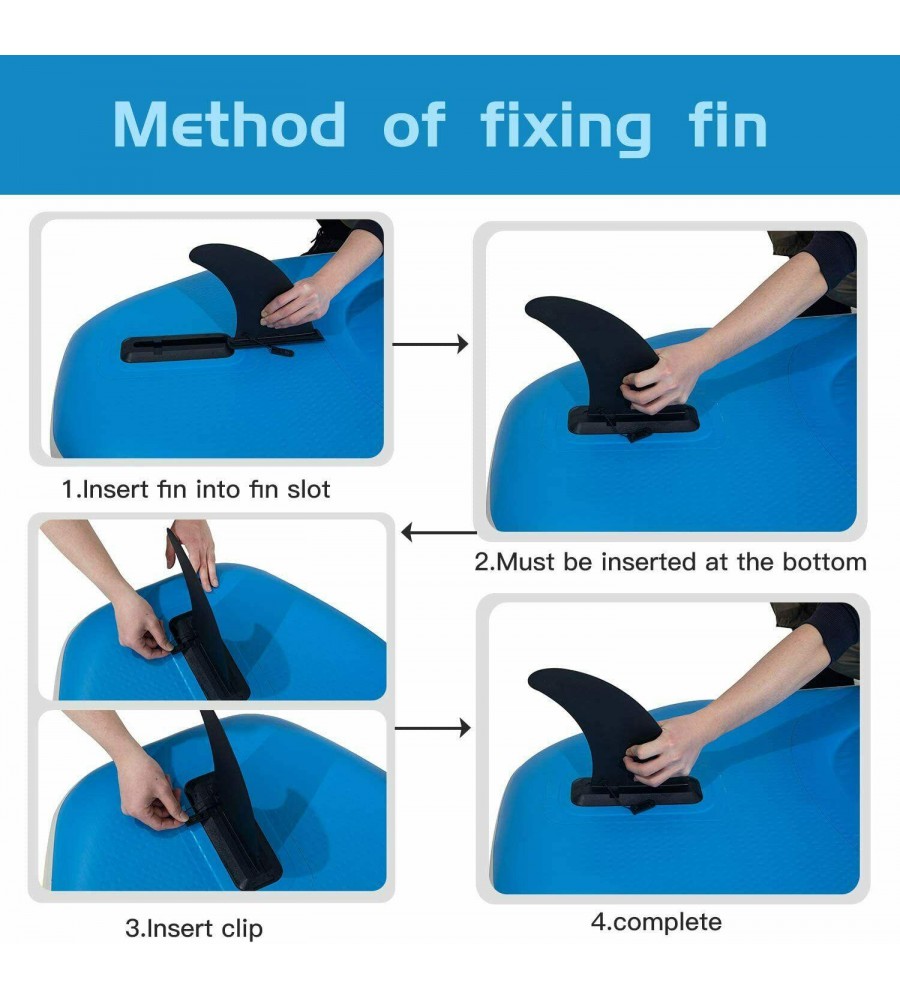 Method of fixing fin

1.Insert fin into fin slot

2.Must be inserted at the bottom

3.Insert clip

4.complete