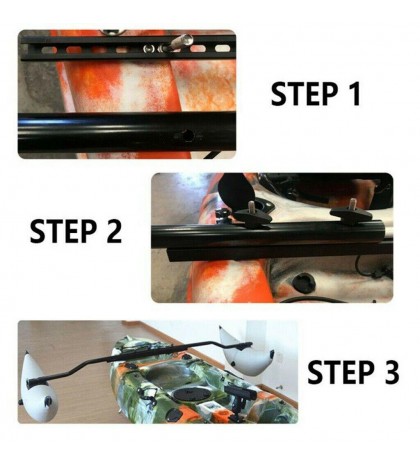 STEP 1

STEP 2

STEP 3