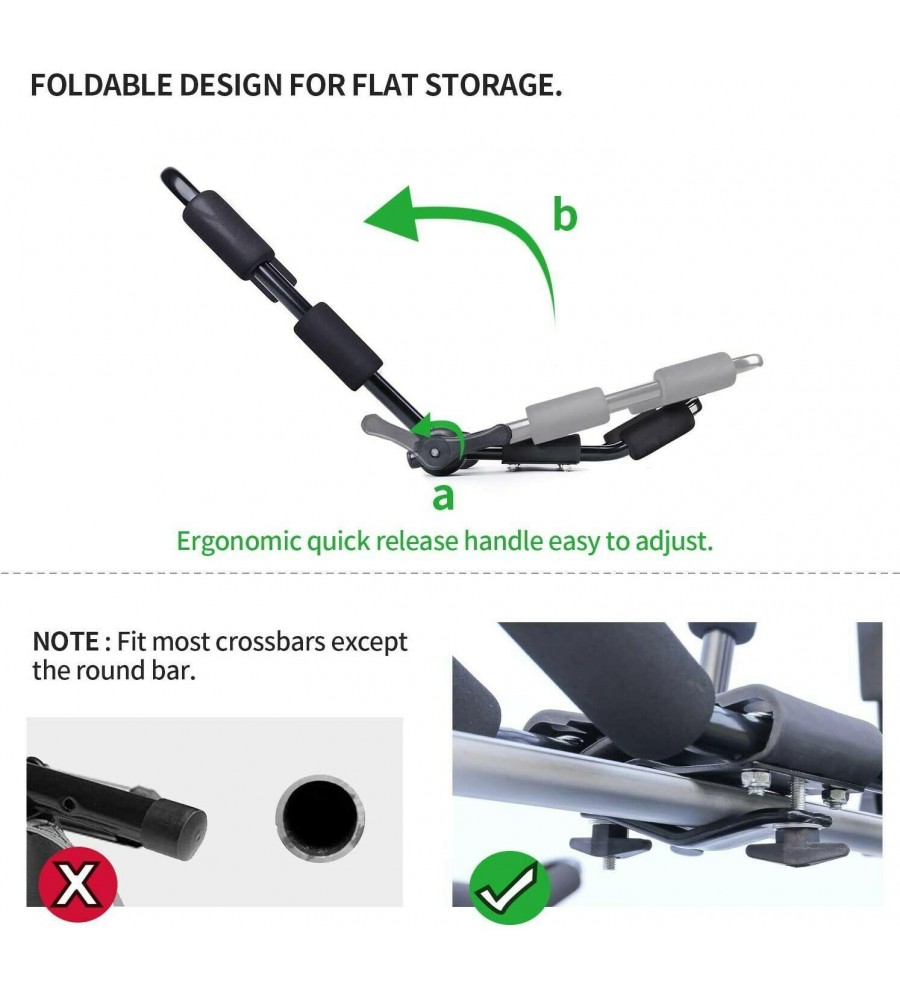 FOLDABLE DESIGN FOR FLAT STORAGE.

b

a

Ergonomic quick release handle easy to adjust.

NOTE : Fit most crossbars except the round bar.