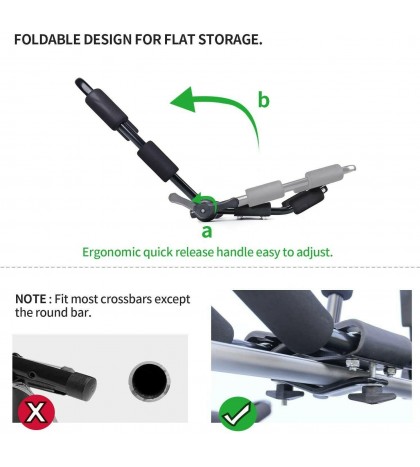 FOLDABLE DESIGN FOR FLAT STORAGE.

b

a

Ergonomic quick release handle easy to adjust.

NOTE : Fit most crossbars except the round bar.