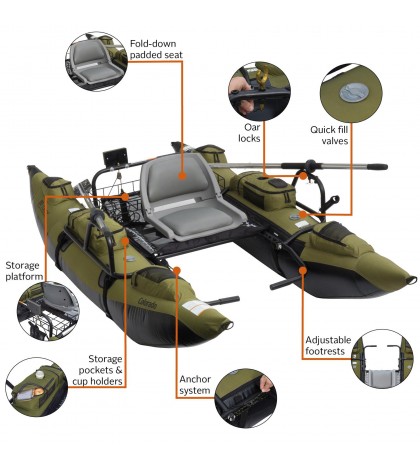 Fold-down padded seat

Oar locks

Quick fill valves

Storage platform

Colorado

Adjustable footrests

Storage pockets & cup holders

Anchor system