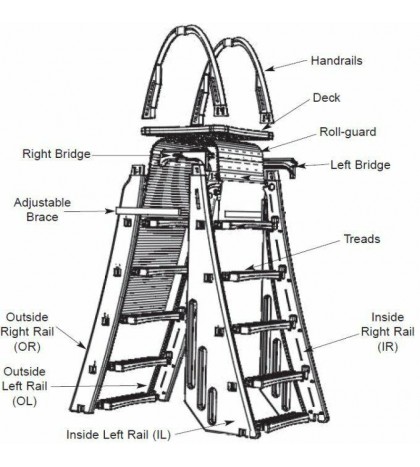 Handrails

Deck

Roll-guard

Right Bridge

Left Bridge

Adjustable Brace

Treads

Outside Right Rail (OR)

Inside Right Rail (IR)

Outside Left Rail (OL)

Inside Left Rail (IL)