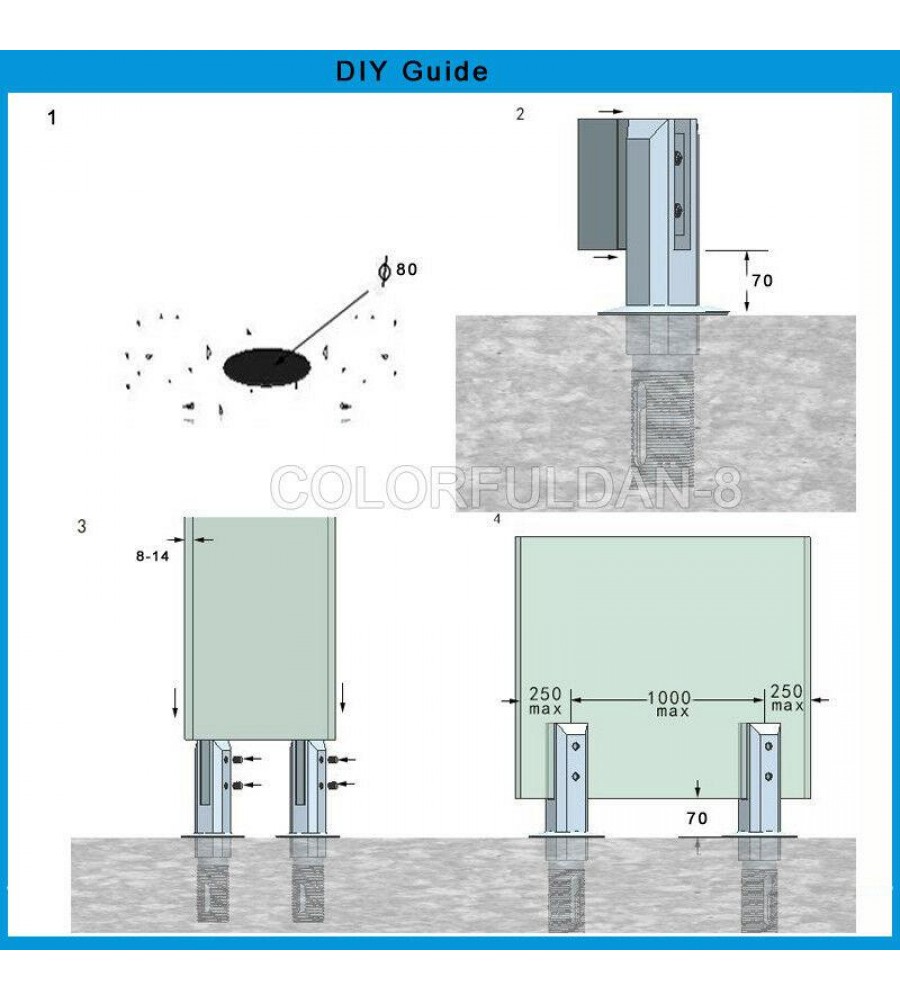 DIY Guide

1

$\phi$ 80

2

70

COLORFULDAN-8

3

8-14

4

250 max

1000 max

250 max

70