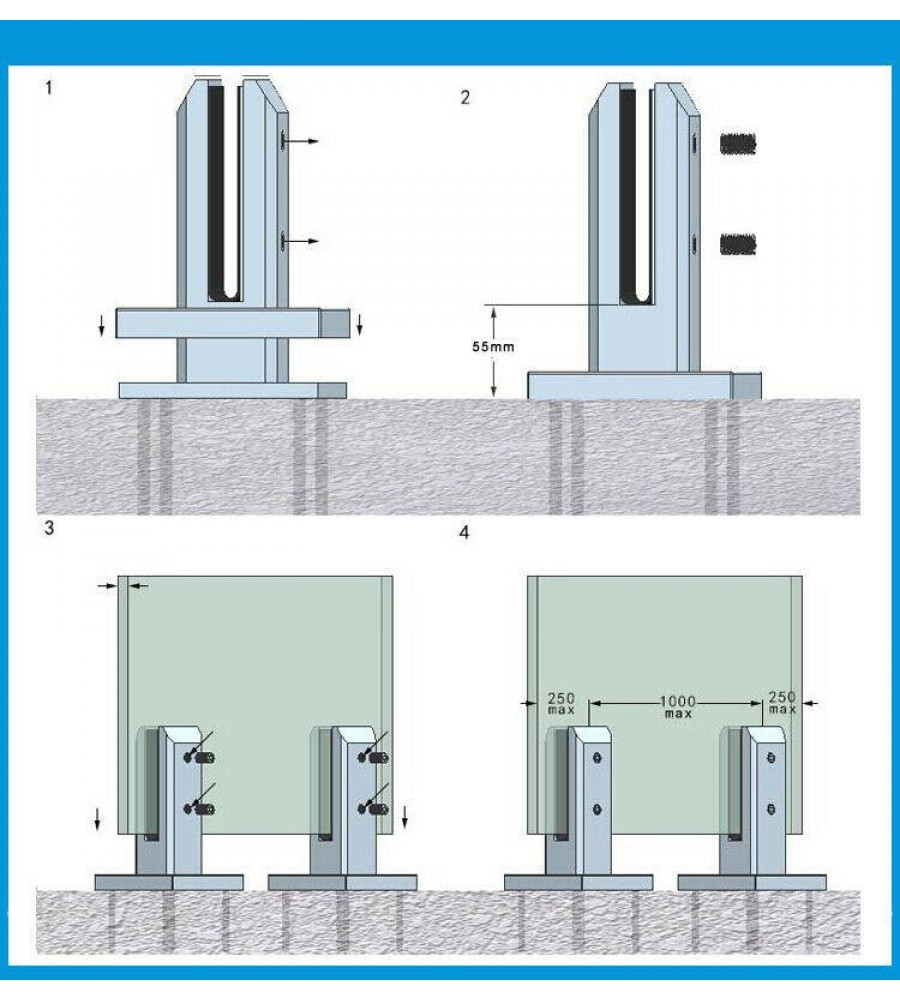 1

2

55mm

3

4

250
max

1000
max

250
max