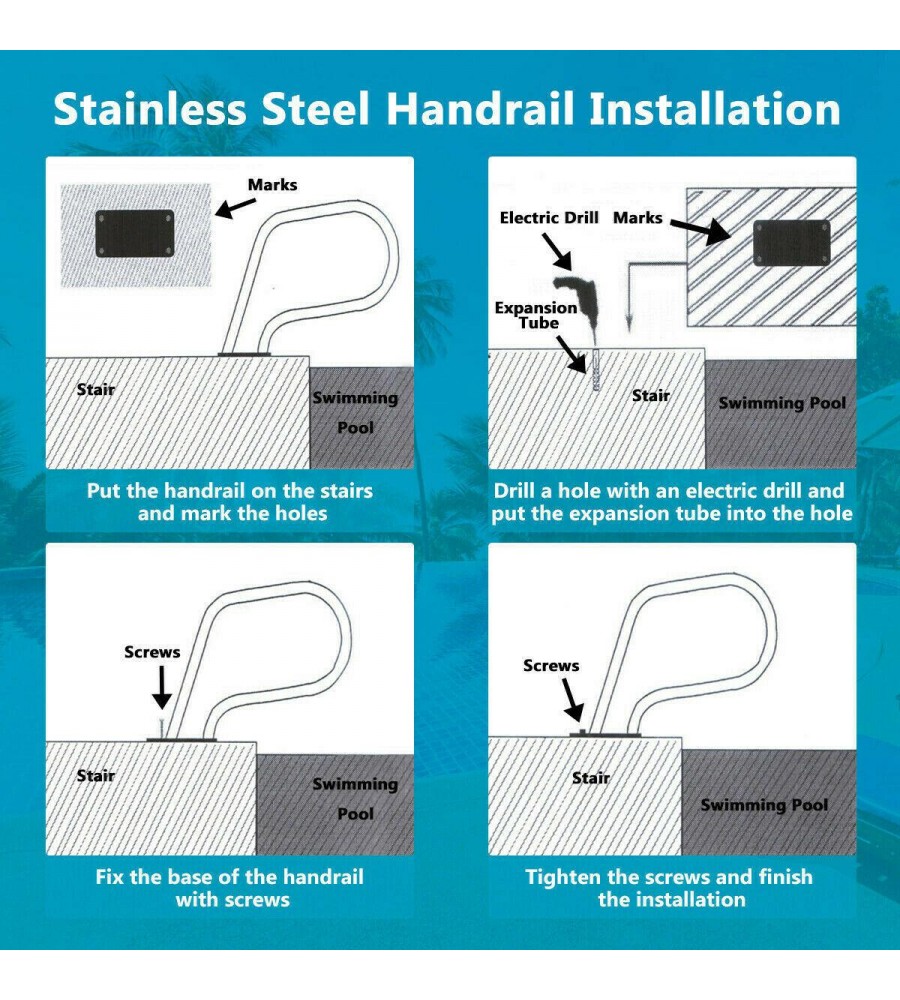 Stainless Steel Handrail Installation

Marks

Stair

Swimming Pool

Put the handrail on the stairs and mark the holes

Electric Drill

Marks

Expansion Tube

Stair

Swimming Pool

Drill a hole with an electric drill and put the expansion tube into the hole

Screws

Stair

Swimming Pool

Fix the base of the handrail with screws

Screws

Stair

Swimming Pool

Tighten the screws and finish the installation