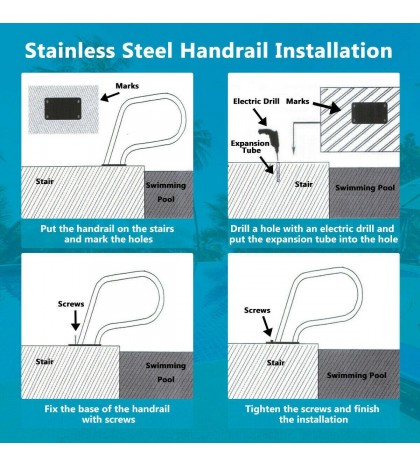 Stainless Steel Handrail Installation

Marks

Stair

Swimming Pool

Put the handrail on the stairs and mark the holes

Electric Drill

Marks

Expansion Tube

Stair

Swimming Pool

Drill a hole with an electric drill and put the expansion tube into the hole

Screws

Stair

Swimming Pool

Fix the base of the handrail with screws

Screws

Stair

Swimming Pool

Tighten the screws and finish the installation