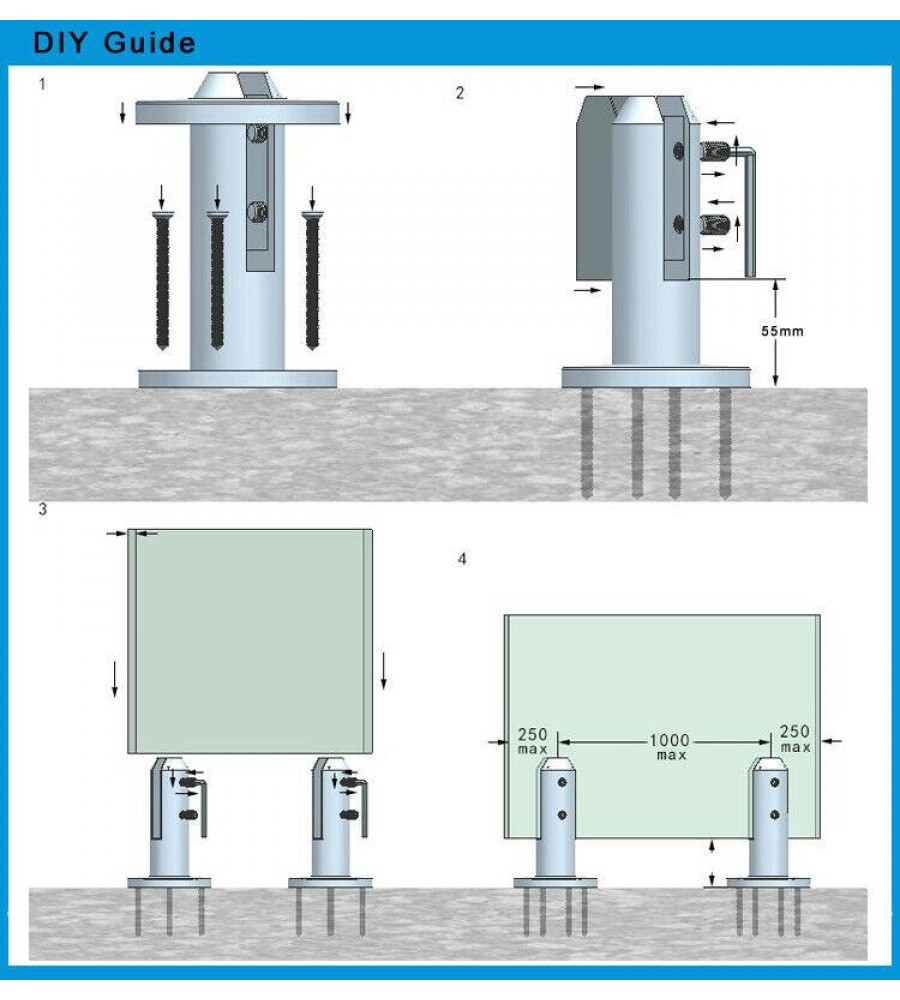 DIY Guide

1

2

55mm

3

4

250 max

1000 max

250 max